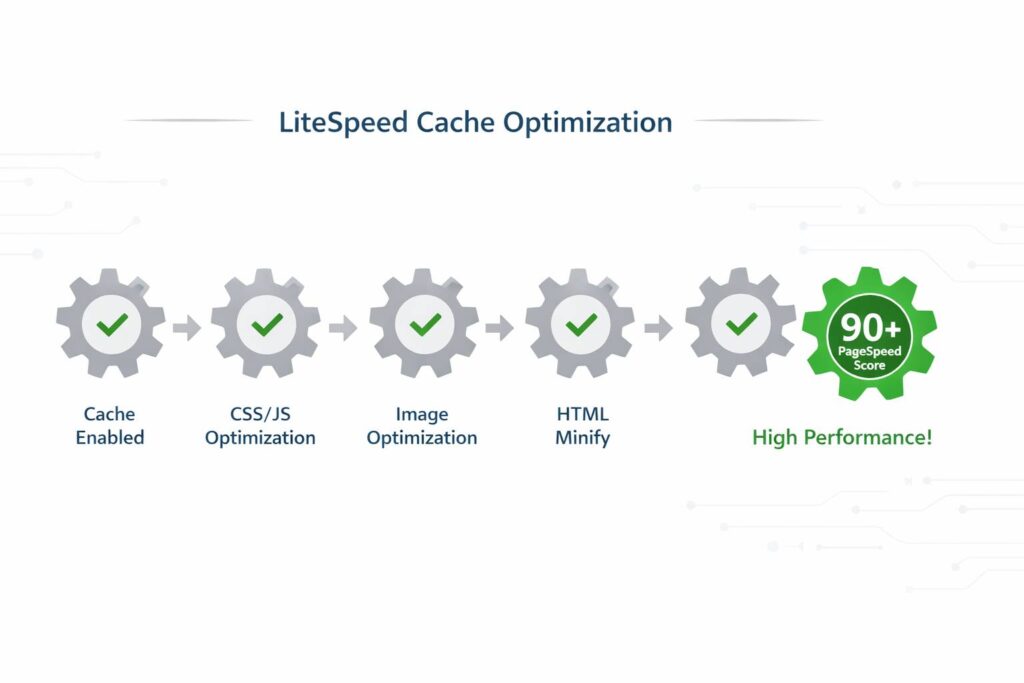 LiteSpeed Cache Optimization

Cache Enabled

CSS/JS Optimization

Image Optimization

HTML Minify

90+ PageSpeed Score

High Performance!